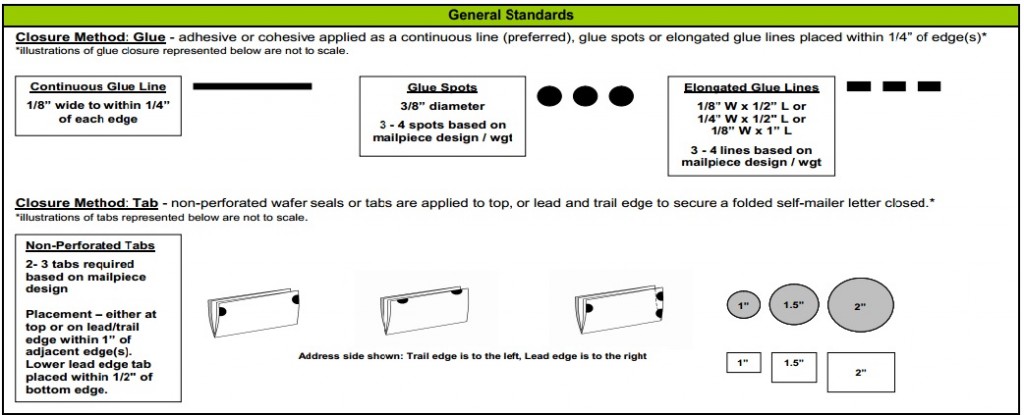 General Standards

Closure Method: Glue - adhesive or cohesive applied as a continuous line (preferred), glue spots or elongated glue lines placed within 1/4" of edge(s)*
*illustrations of glue closure represented below are not to scale.

Continuous Glue Line
1/8" wide to within 1/4" of each edge

Glue Spots
3/8" diameter
3 - 4 spots based on mailpiece design / wgt

Elongated Glue Lines
1/8" W x 1/2" L or
1/4" W x 1/2" L or
1/8" W x 1" L
3 - 4 lines based on mailpiece design / wgt

Closure Method: Tab - non-perforated wafer seals or tabs are applied to top, or lead and trail edge to secure a folded self-mailer letter closed.*
*illustrations of tabs represented below are not to scale.

Non-Perforated Tabs
2- 3 tabs required based on mailpiece design

Placement – either at top or on lead/trail edge within 1" of adjacent edge(s). Lower lead edge tab placed within 1/2" of bottom edge.

Address side shown: Trail edge is to the left, Lead edge is to the right

1"
1.5"
2"

1"
1.5"
2"